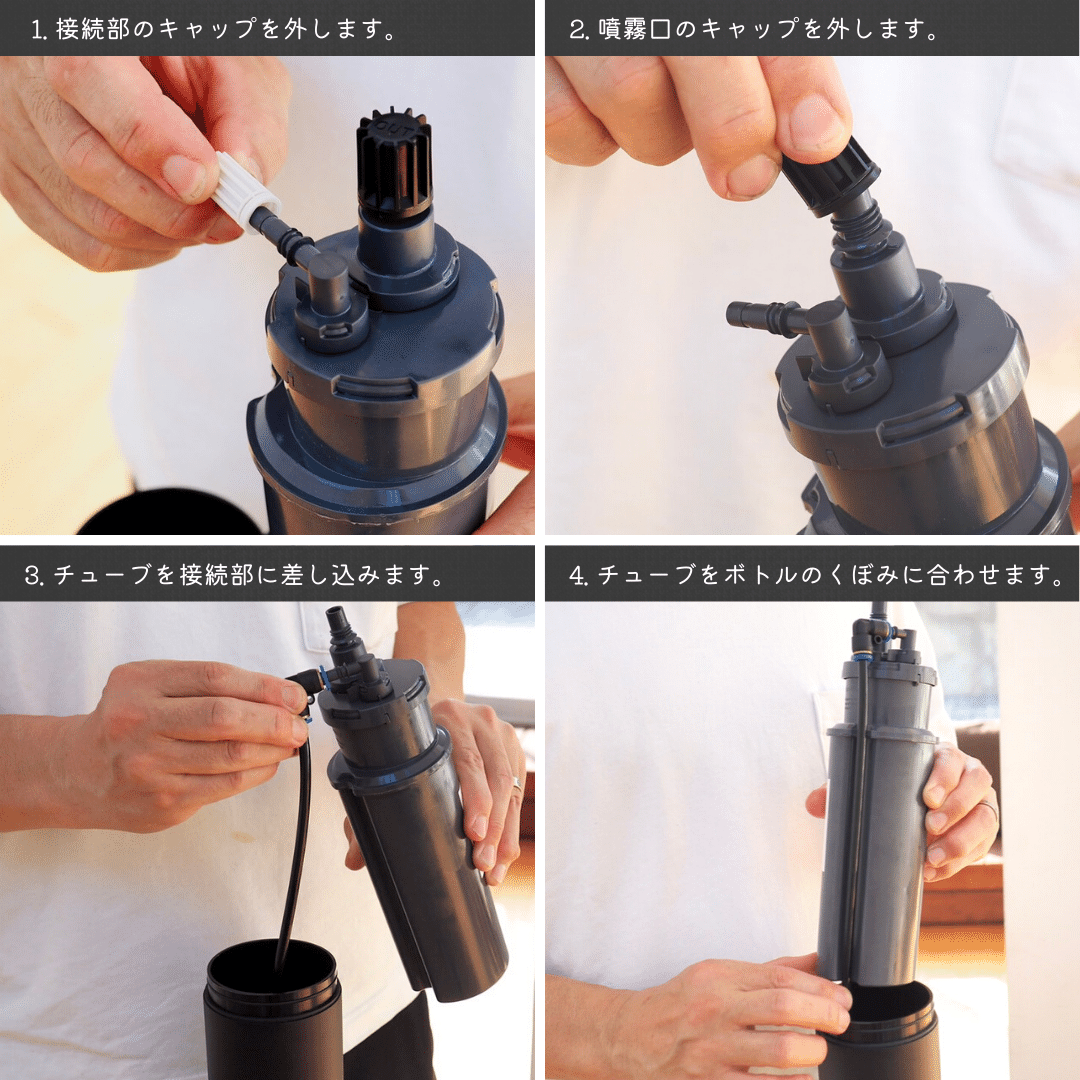 1.接続部のキャップを外します。

2.噴霧口のキャップを外します。

3.チューブを接続部に差し込みます。

4.チューブをボトルのくぼみに合わせます。